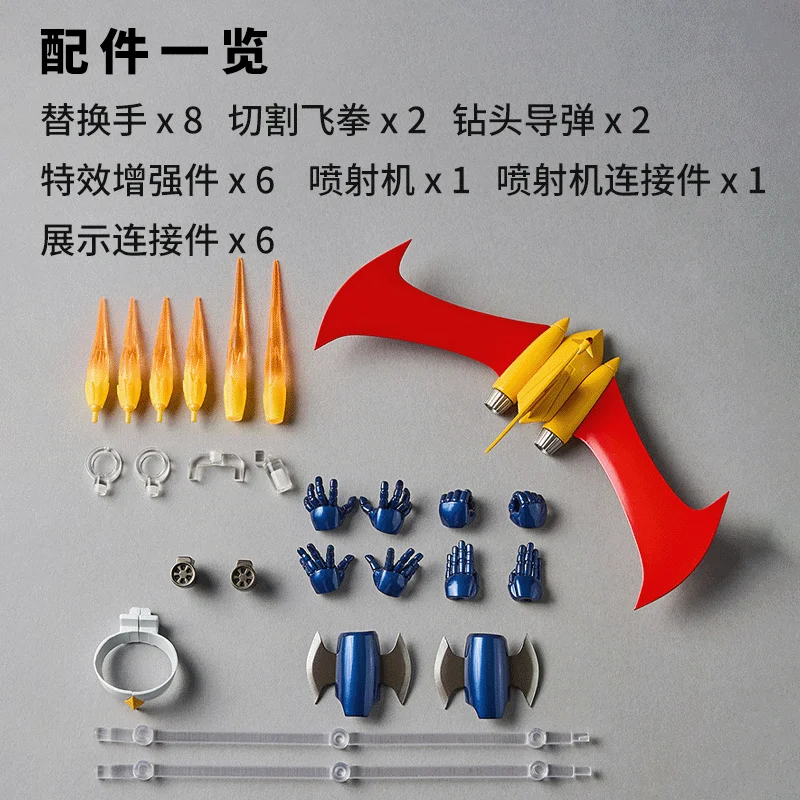 配件一览

替换手 x 8　切割飞拳 x 2　钻头导弹 x 2

特效增强件 x 6　喷射机 x 1　喷射机连接件 x 1

展示连接件 x 6